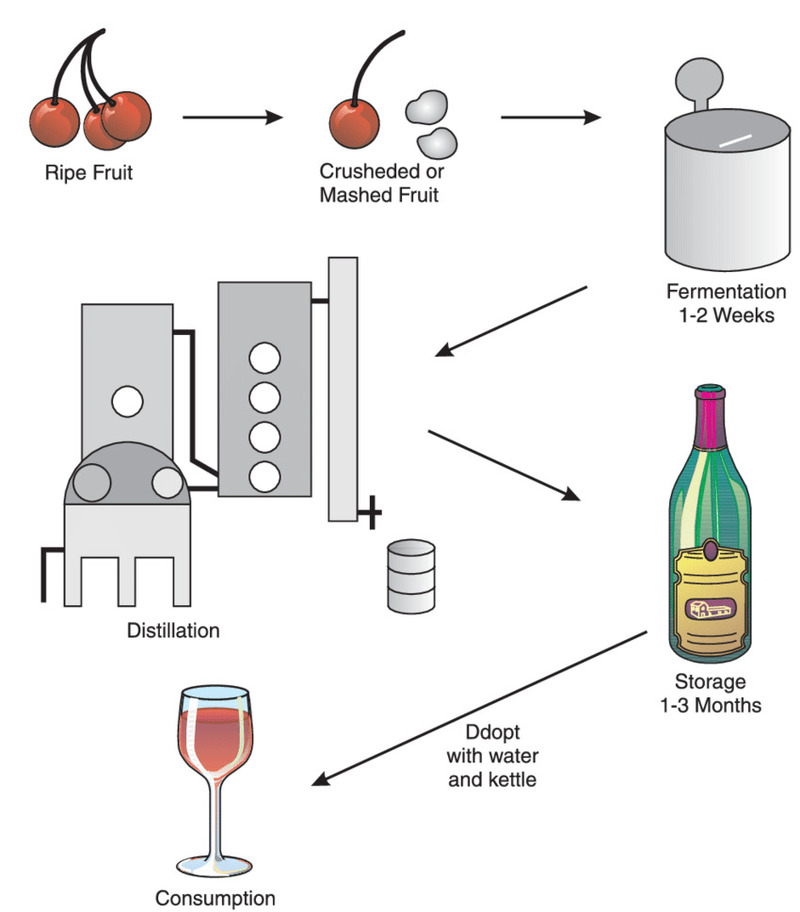 Ripe Fruit

Crusheded or Mashed Fruit

Fermentation 1-2 Weeks

Distillation

Storage 1-3 Months

Ddopt with water and kettle

Consumption